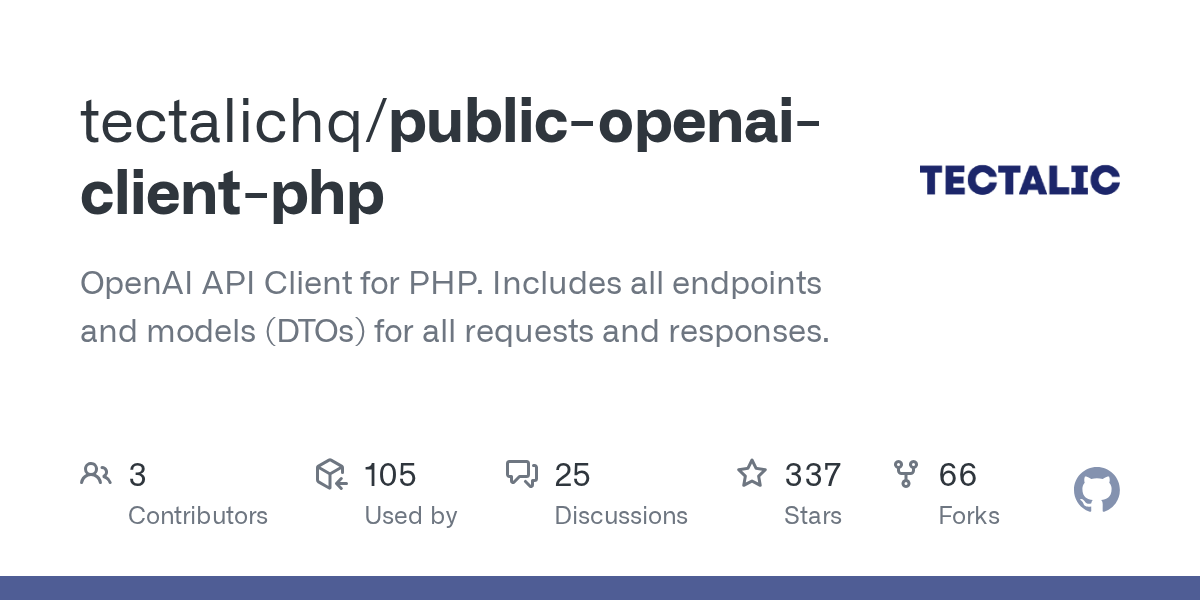 tectalichq/public-openai-client-php

TECTALIC

OpenAI API Client for PHP. Includes all endpoints and models (DTOs) for all requests and responses.

3
Contributors

105
Used by

25
Discussions

337
Stars

66
Forks